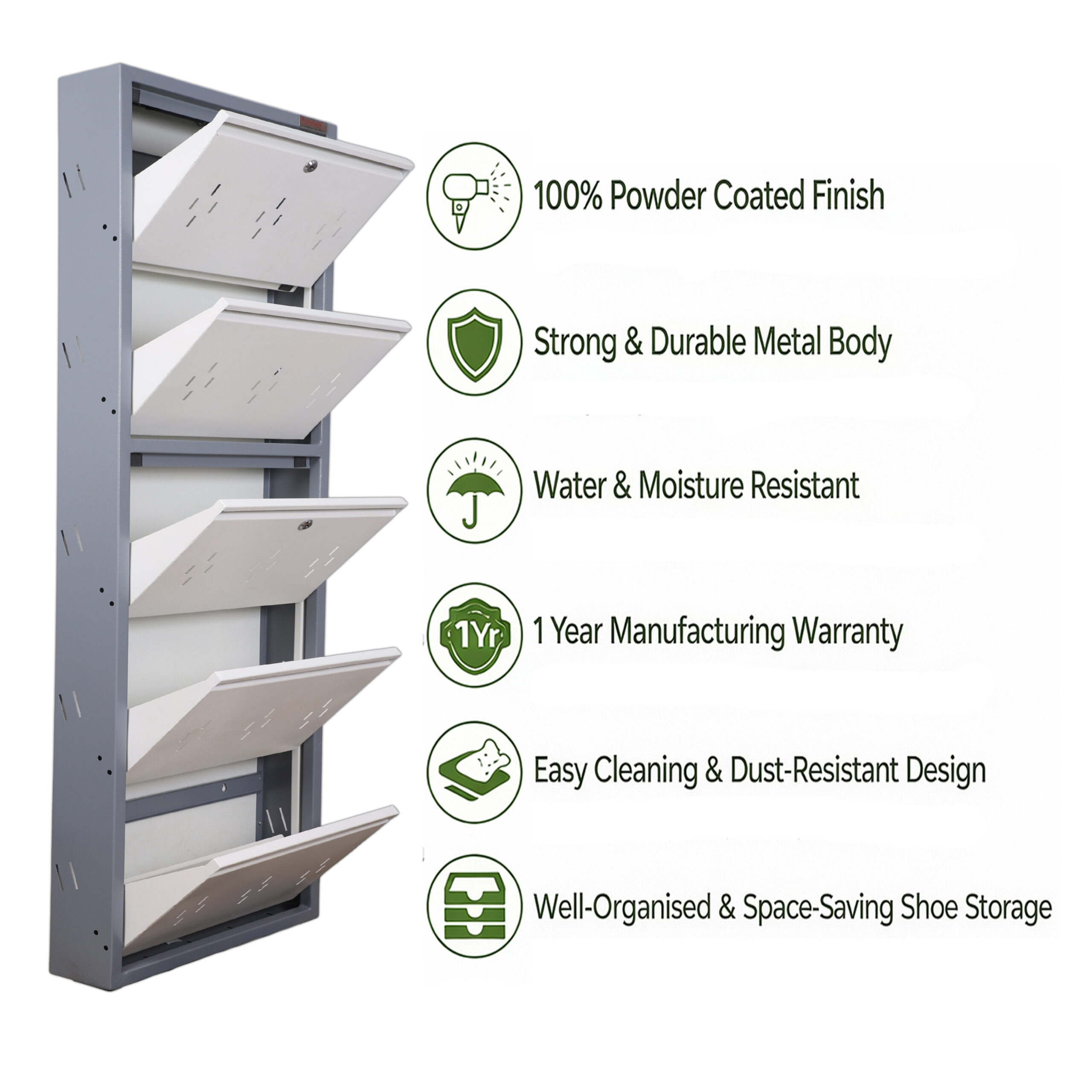 100% Powder Coated Finish

Strong & Durable Metal Body

Water & Moisture Resistant

1Yr

1 Year Manufacturing Warranty

Easy Cleaning & Dust-Resistant Design

Well-Organised & Space-Saving Shoe Storage