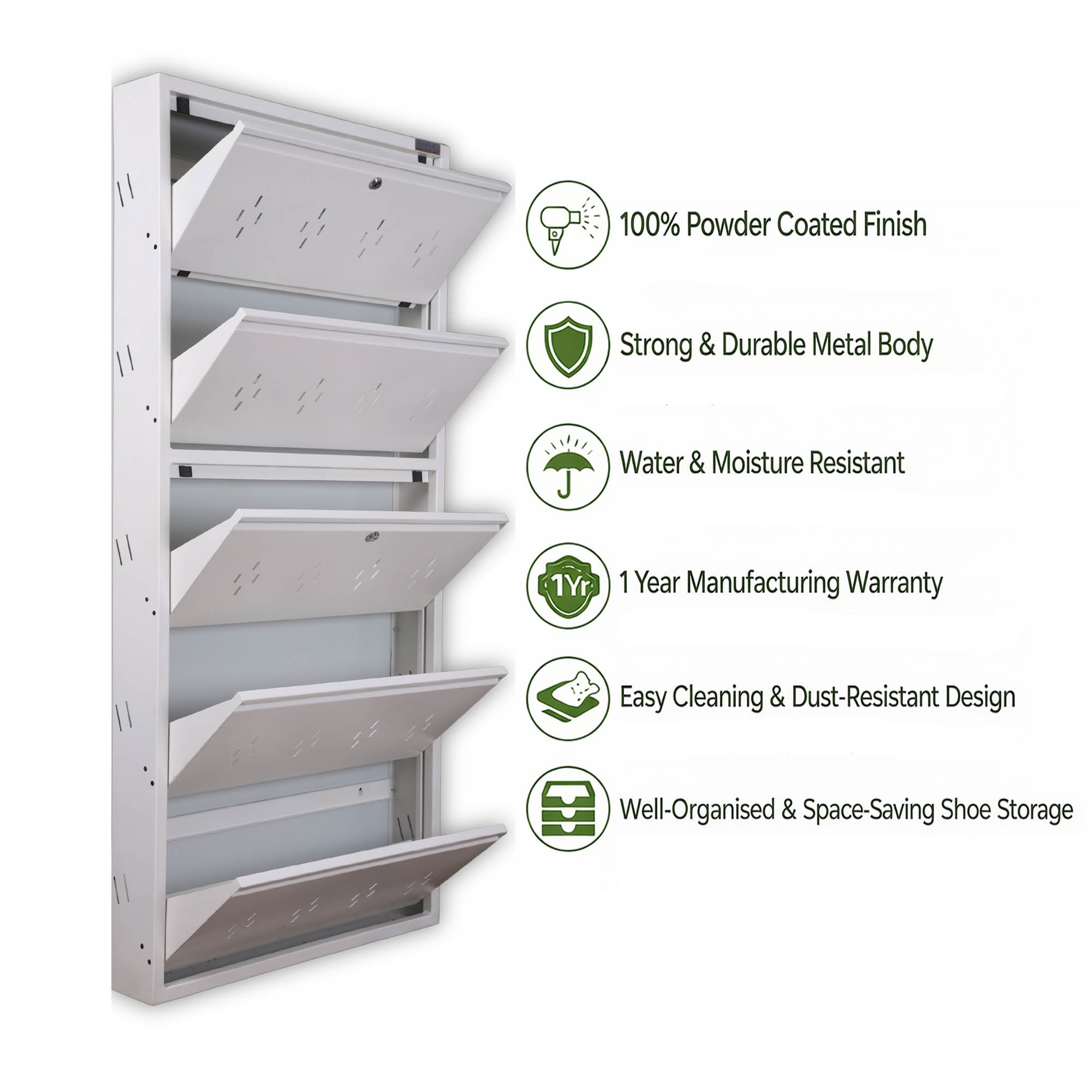 100% Powder Coated Finish

Strong & Durable Metal Body

Water & Moisture Resistant

1Yr

1 Year Manufacturing Warranty

Easy Cleaning & Dust-Resistant Design

Well-Organised & Space-Saving Shoe Storage